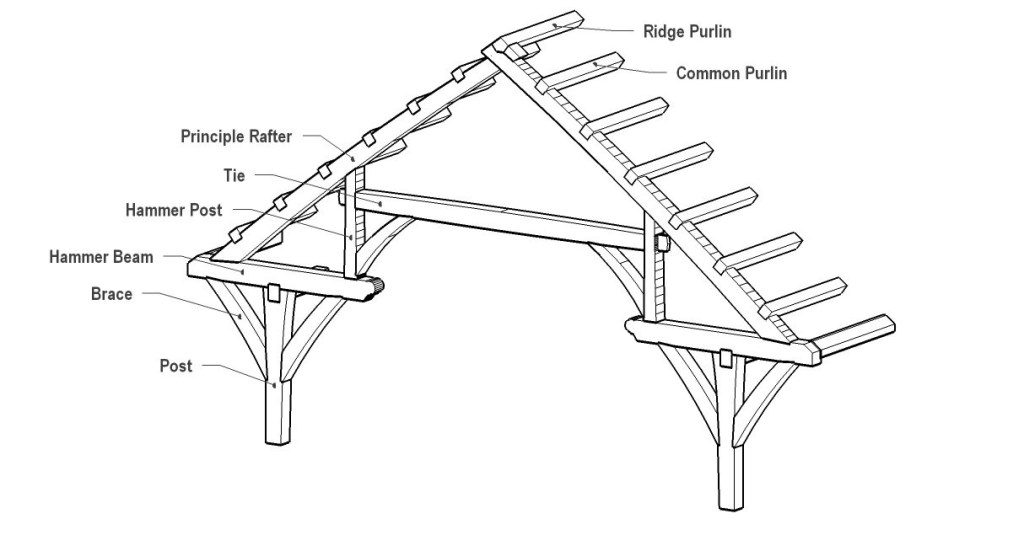 Ridge Purlin
Common Purlin
Principle Rafter
Tie
Hammer Post
Hammer Beam
Brace
Post